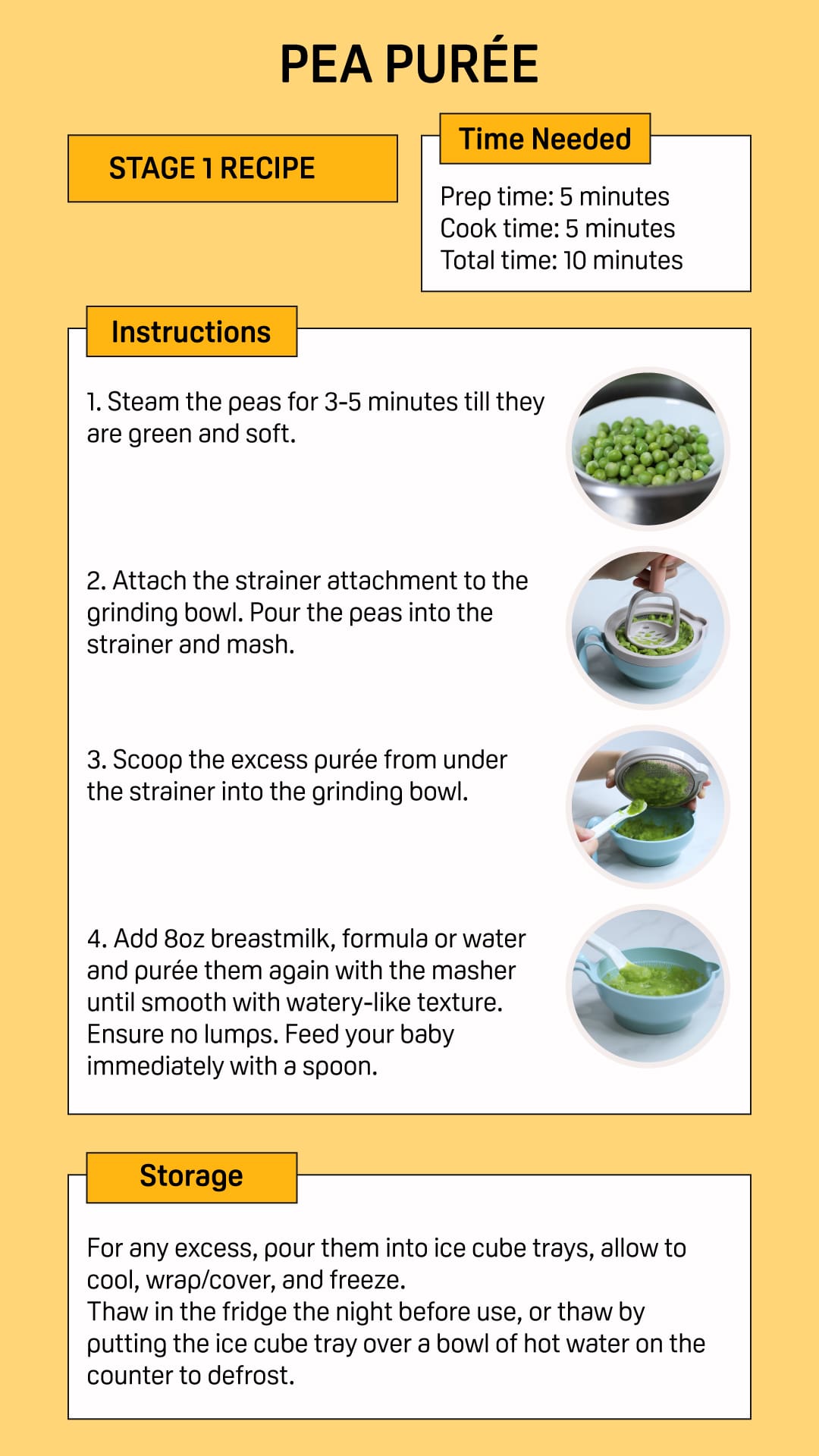 PEA PURÉE

STAGE 1 RECIPE

Time Needed

Prep time: 5 minutes
Cook time: 5 minutes
Total time: 10 minutes

Instructions

1. Steam the peas for 3-5 minutes till they are green and soft.

2. Attach the strainer attachment to the grinding bowl. Pour the peas into the strainer and mash.

3. Scoop the excess purée from under the strainer into the grinding bowl.

4. Add 8oz breastmilk, formula or water and purée them again with the masher until smooth with watery-like texture. Ensure no lumps. Feed your baby immediately with a spoon.

Storage

For any excess, pour them into ice cube trays, allow to cool, wrap/cover, and freeze.
Thaw in the fridge the night before use, or thaw by putting the ice cube tray over a bowl of hot water on the counter to defrost.