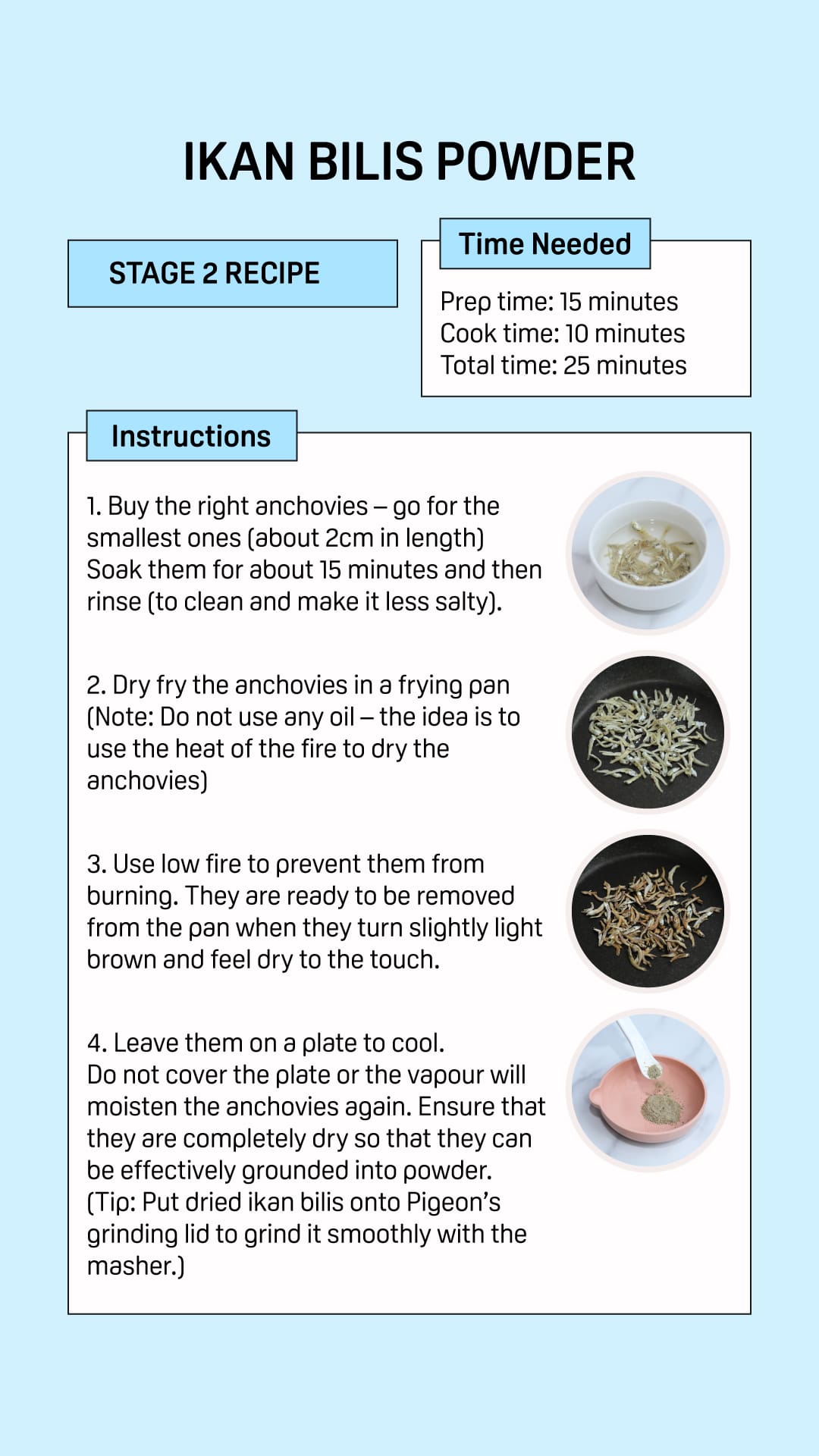 IKAN BILIS POWDER

STAGE 2 RECIPE

Time Needed

Prep time: 15 minutes
Cook time: 10 minutes
Total time: 25 minutes

Instructions

1. Buy the right anchovies – go for the smallest ones (about 2cm in length) Soak them for about 15 minutes and then rinse (to clean and make it less salty).

2. Dry fry the anchovies in a frying pan (Note: Do not use any oil – the idea is to use the heat of the fire to dry the anchovies)

3. Use low fire to prevent them from burning. They are ready to be removed from the pan when they turn slightly light brown and feel dry to the touch.

4. Leave them on a plate to cool.
Do not cover the plate or the vapour will moisten the anchovies again. Ensure that they are completely dry so that they can be effectively grounded into powder.
(Tip: Put dried ikan bilis onto Pigeon's grinding lid to grind it smoothly with the masher.)